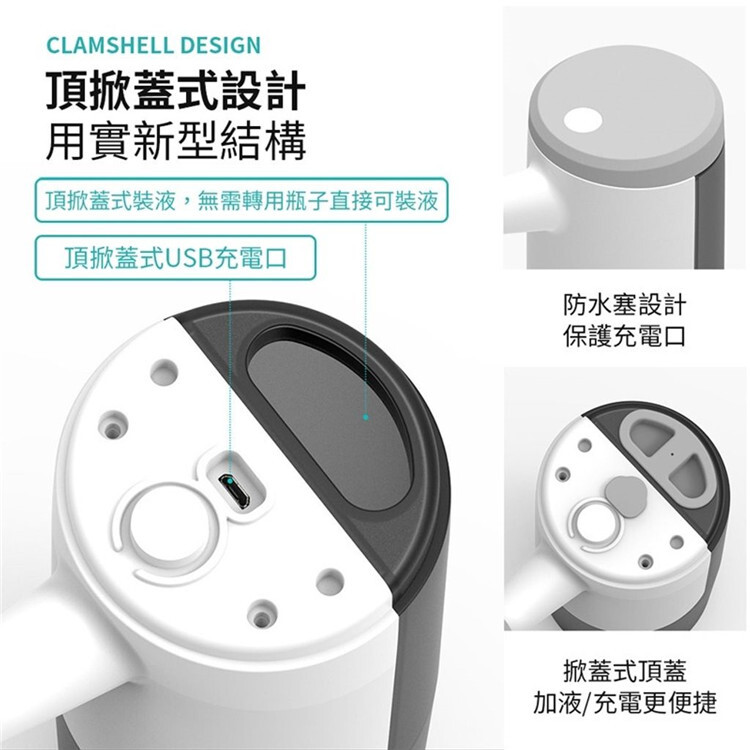 CLAMSHELL DESIGN
頂掀蓋式設計
用實新型結構

頂掀蓋式裝液，無需轉用瓶子直接可裝液

頂掀蓋式USB充電口

防水塞設計
保護充電口

掀蓋式頂蓋
加液/充電更便捷