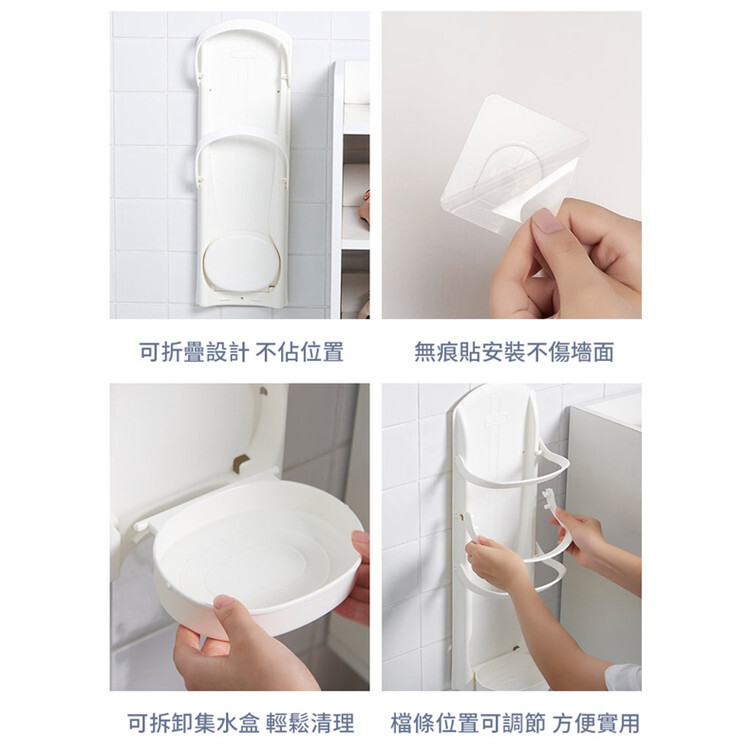 可折疊設計 不佔位置

無痕貼安裝不傷墻面

可拆卸集水盒 輕鬆清理

檔條位置可調節 方便實用