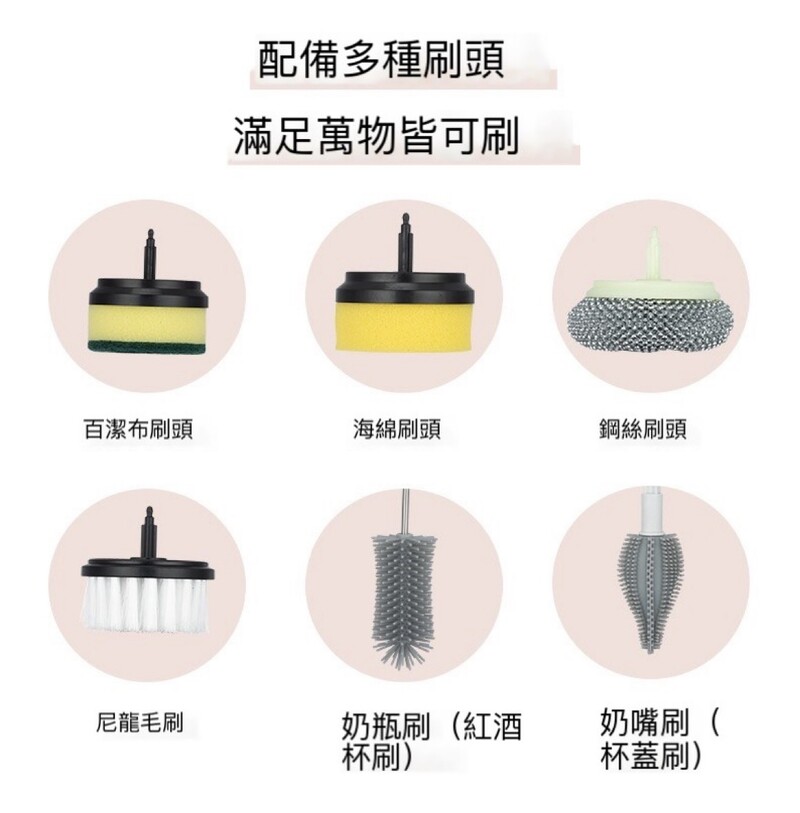 配備多種刷頭

滿足萬物皆可刷

百潔布刷頭

海綿刷頭

鋼絲刷頭

尼龍毛刷

奶瓶刷（紅酒杯刷）

奶嘴刷（杯蓋刷）