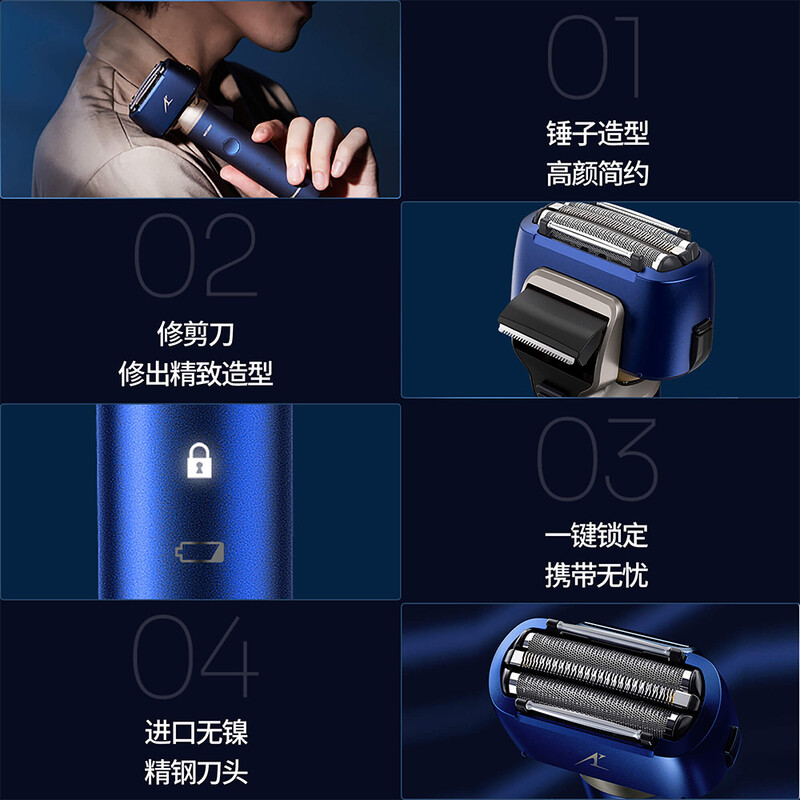 01
锤子造型
高颜简约

02
修剪刀
修出精致造型

03
一键锁定
携带无忧

04
进口无镍
精钢刀头