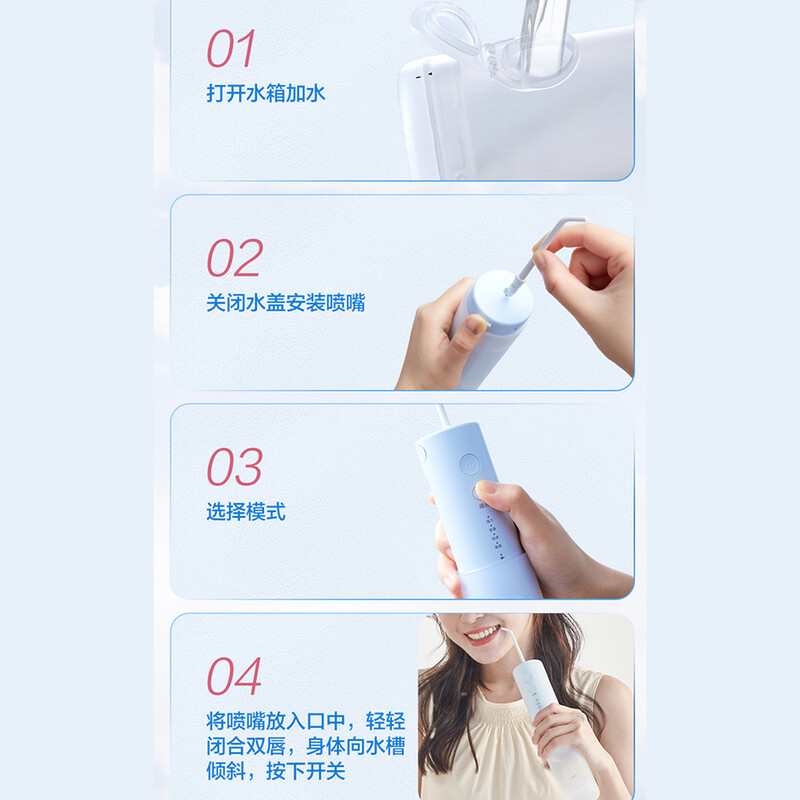 01
打开水箱加水

02
关闭水盖安装喷嘴

03
选择模式

04
将喷嘴放入口中，轻轻闭合双唇，身体向水槽倾斜，按下开关