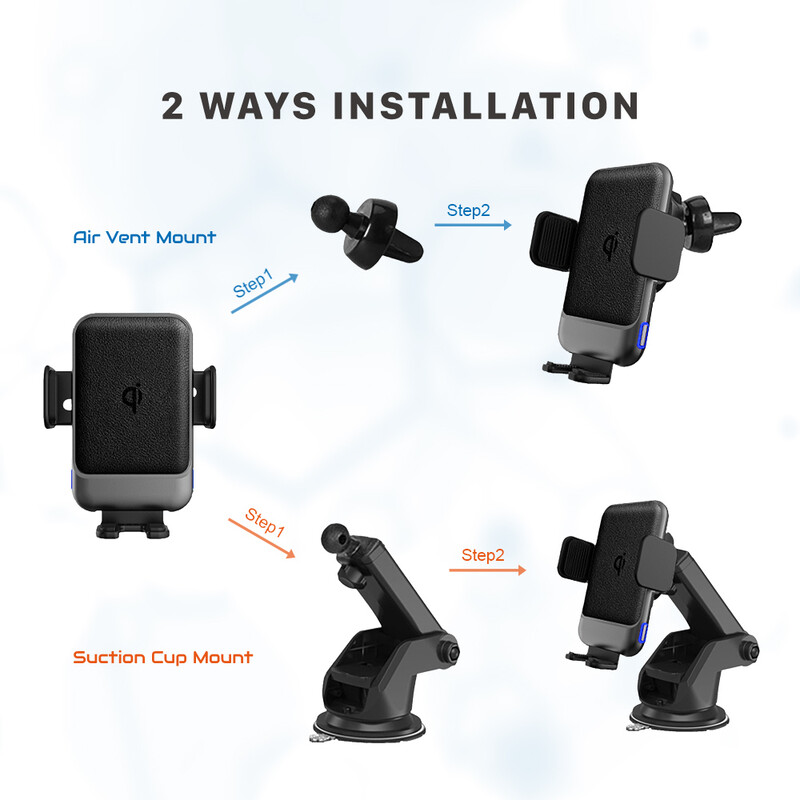 2 WAYS INSTALLATION

Air Vent Mount

Step1

Step2

Step1

Step2

Suction Cup Mount