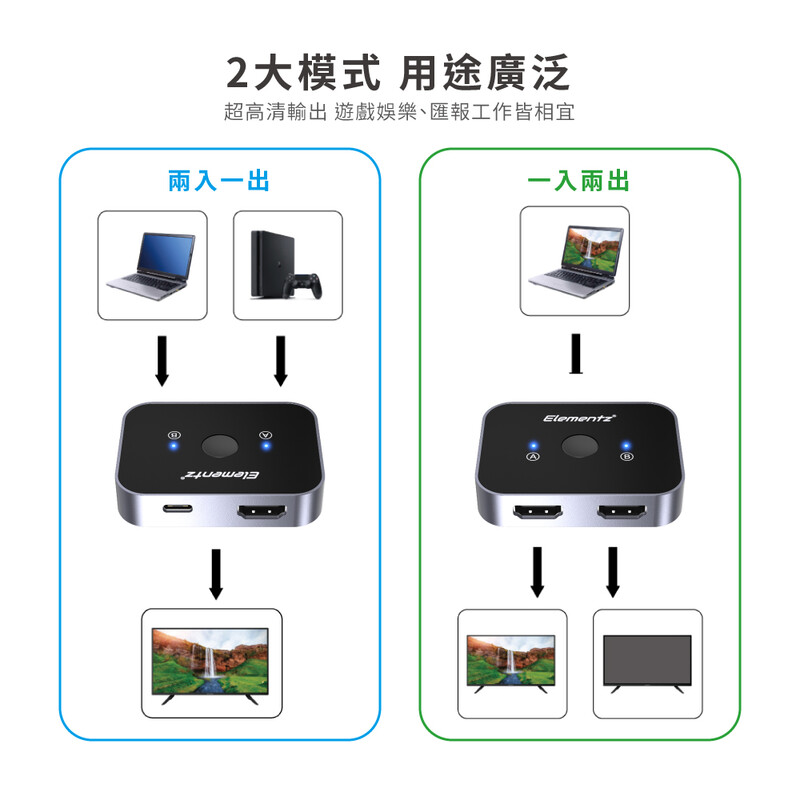 2大模式 用途廣泛
超高清輸出 遊戲娛樂、匯報工作皆相宜

兩入一出

B A
Elementz

一入兩出

Elementz
A B