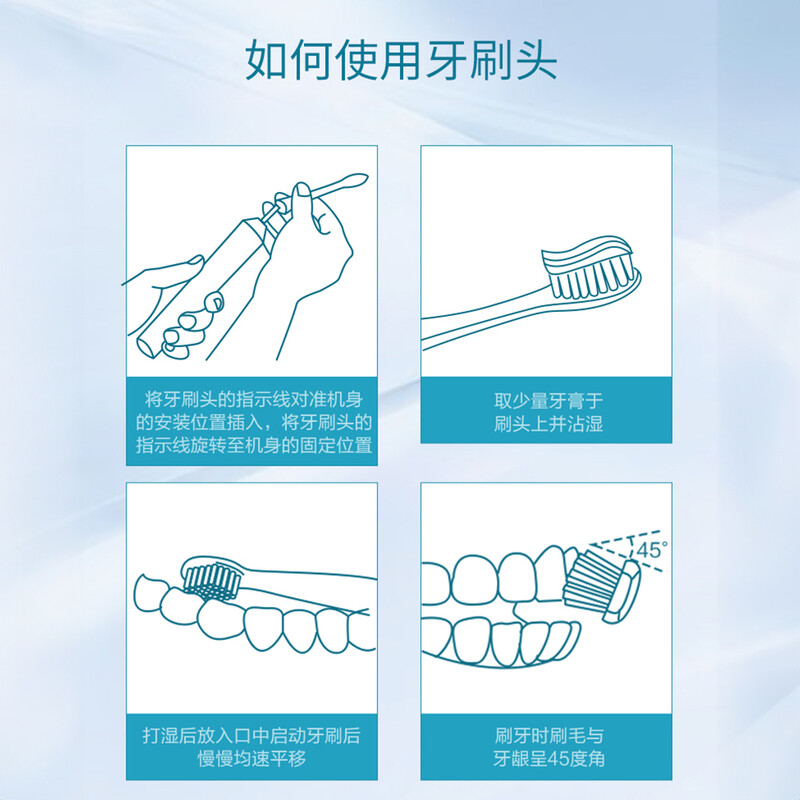 如何使用牙刷头

将牙刷头的指示线对准机身的安装位置插入，将牙刷头的指示线旋转至机身的固定位置

取少量牙膏于刷头上并沾湿

打湿后放入口中启动牙刷后慢慢均速平移

45°

刷牙时刷毛与牙龈呈45度角