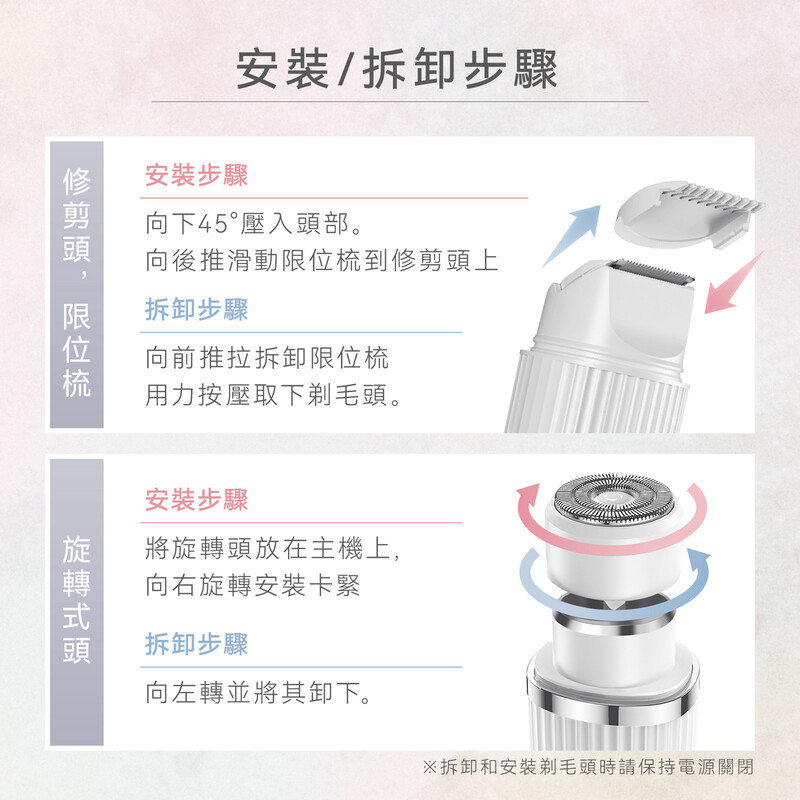 安裝/拆卸步驟

修剪頭，限位梳

安裝步驟

向下45°壓入頭部。
向後推滑動限位梳到修剪頭上

拆卸步驟

向前推拉拆卸限位梳
用力按壓取下剃毛頭。

旋轉式頭

安裝步驟

將旋轉頭放在主機上，
向右旋轉安裝卡緊

拆卸步驟

向左轉並將其卸下。

※拆卸和安裝剃毛頭時請保持電源關閉