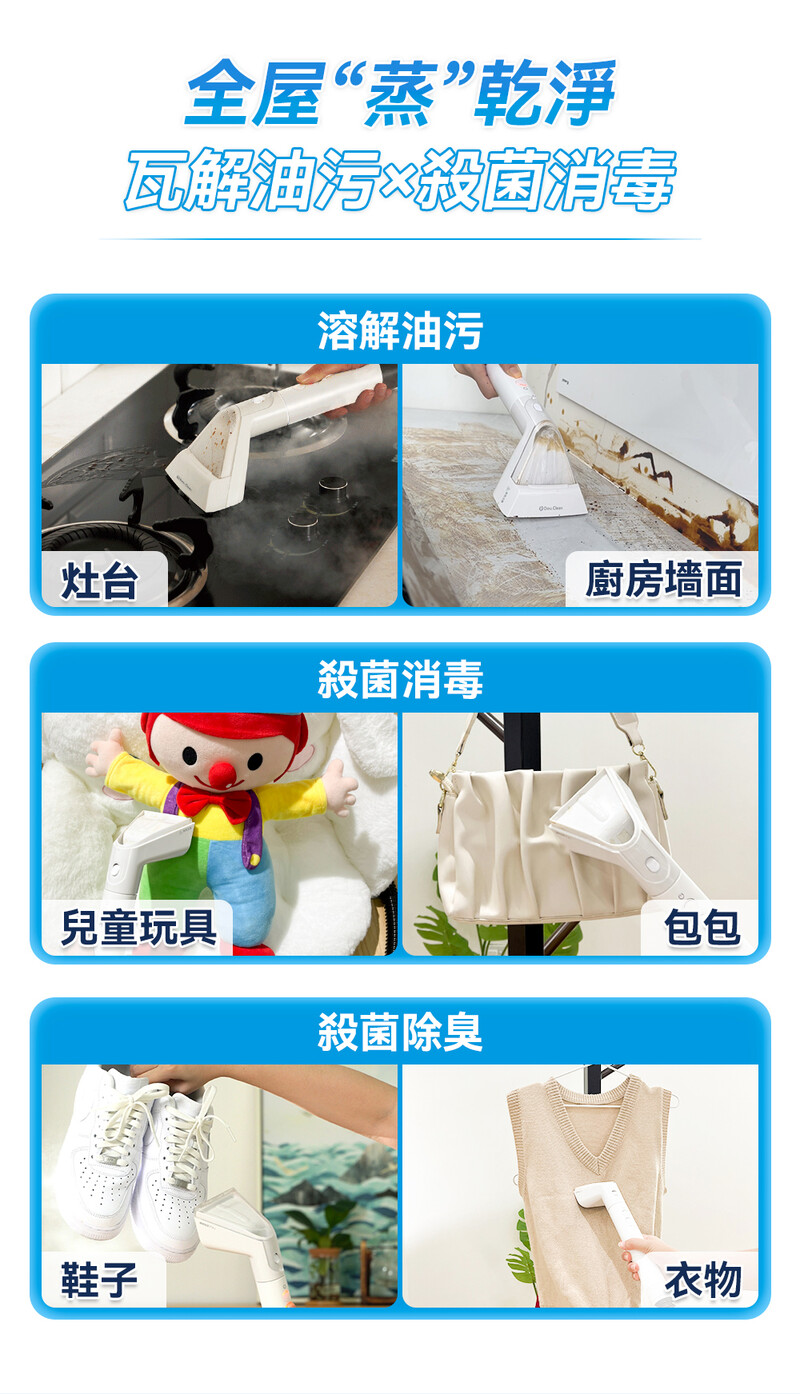 全屋“蒸”乾淨
瓦解油污×殺菌消毒

溶解油污

灶台

廚房墻面

殺菌消毒

兒童玩具

包包

殺菌除臭

鞋子

衣物