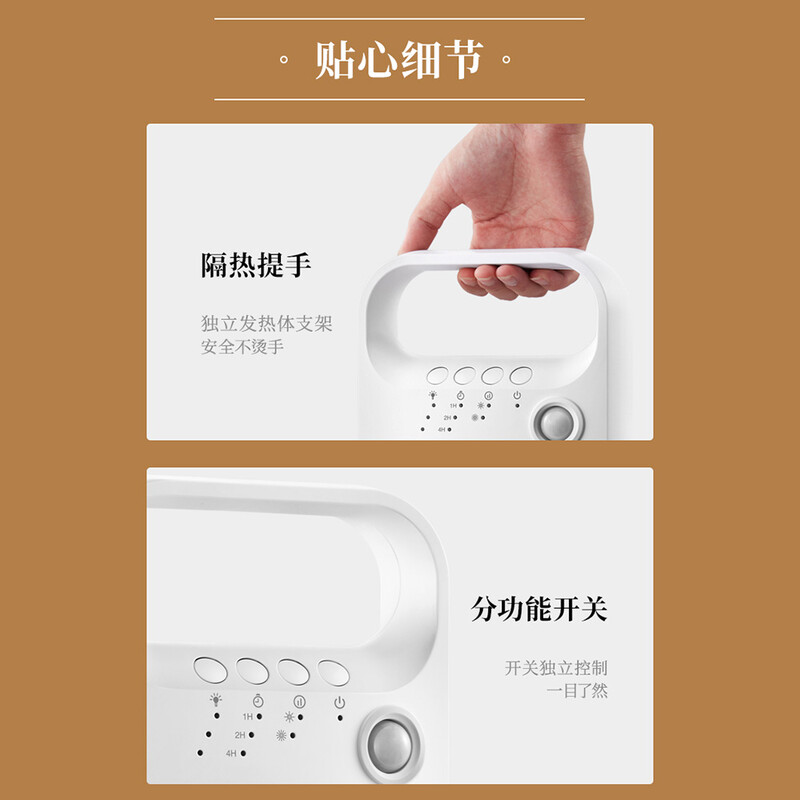 。贴心细节。

隔热提手

独立发热体支架
安全不烫手

1H
2H
4H

分功能开关

开关独立控制
一目了然

1H
2H
4H