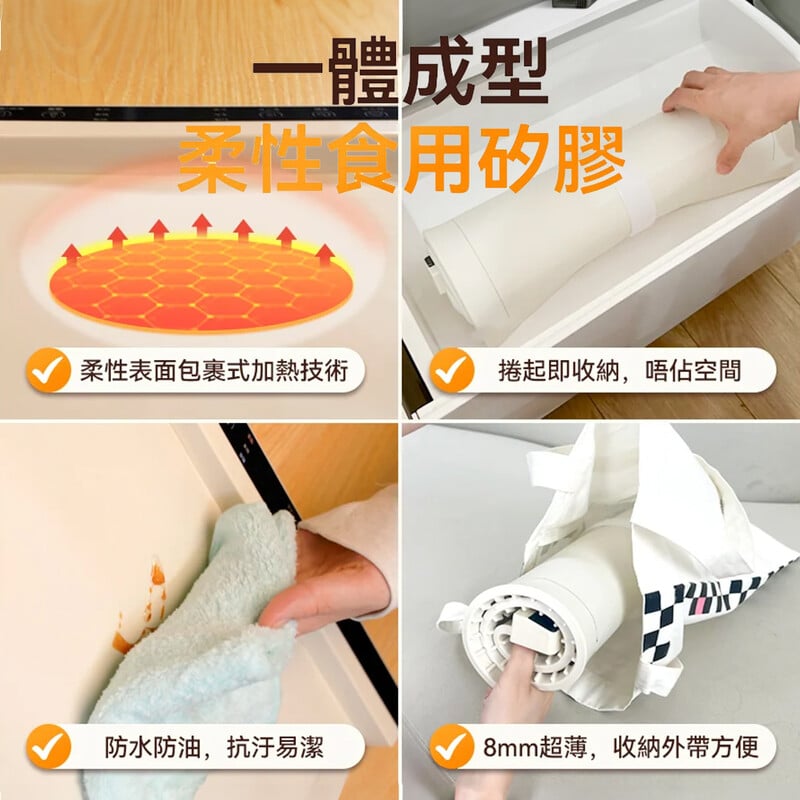 一體成型
柔性食用矽膠

柔性表面包裹式加熱技術

捲起即收納，唔佔空間

防水防油，抗汙易潔

8mm超薄，收納外帶方便