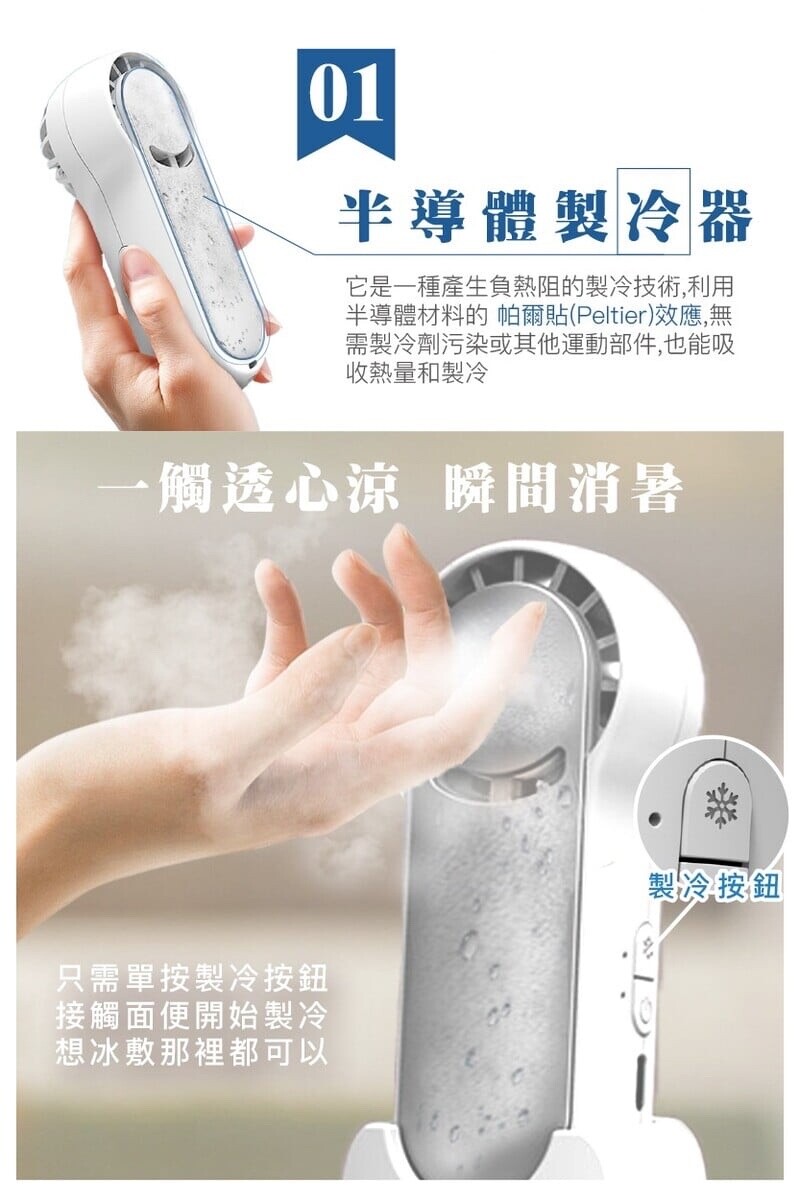 01

半導體製冷器

它是一種產生負熱阻的製冷技術,利用半導體材料的 帕爾貼(Peltier)效應,無需製冷劑污染或其他運動部件,也能吸收熱量和製冷

一觸透心涼 瞬間消暑

製冷按鈕

只需單按製冷按鈕
接觸面便開始製冷
想冰敷那裡都可以