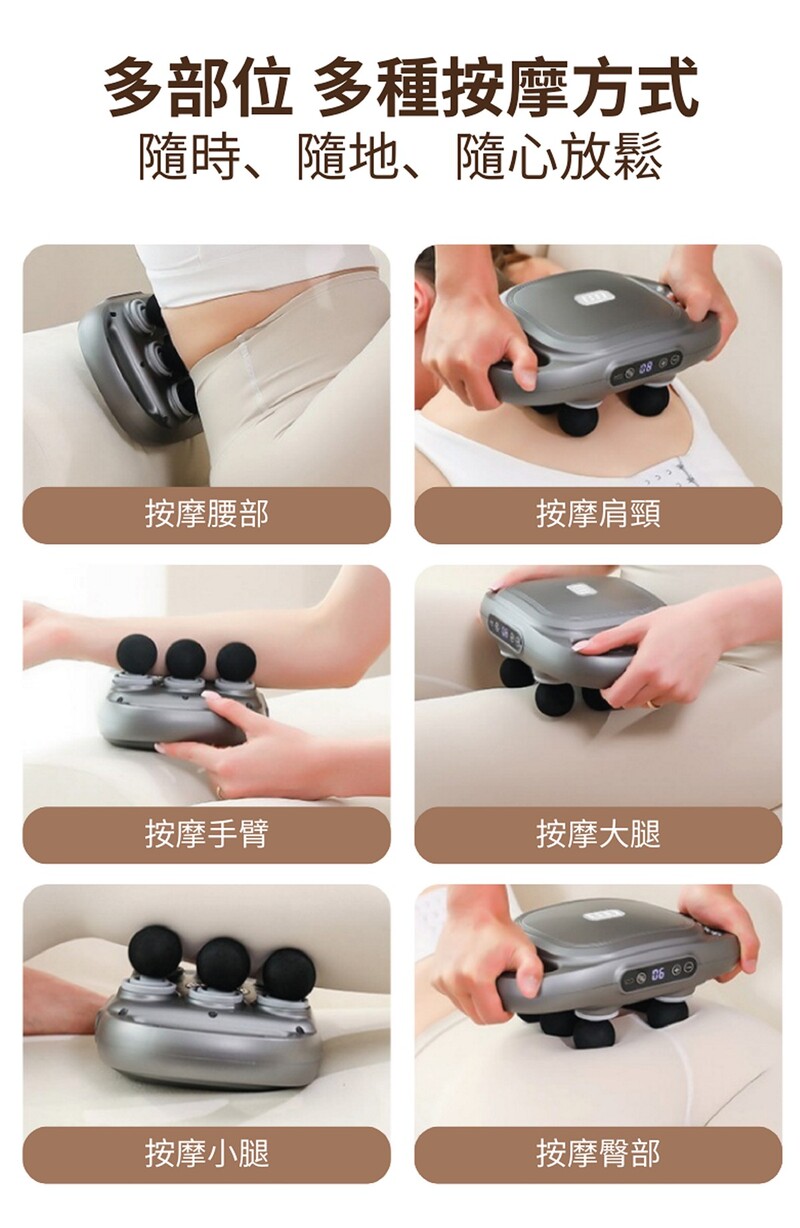 多部位 多種按摩方式
隨時、隨地、隨心放鬆

按摩腰部

08

按摩肩頸

按摩手臂

按摩大腿

按摩小腿

06

按摩臀部