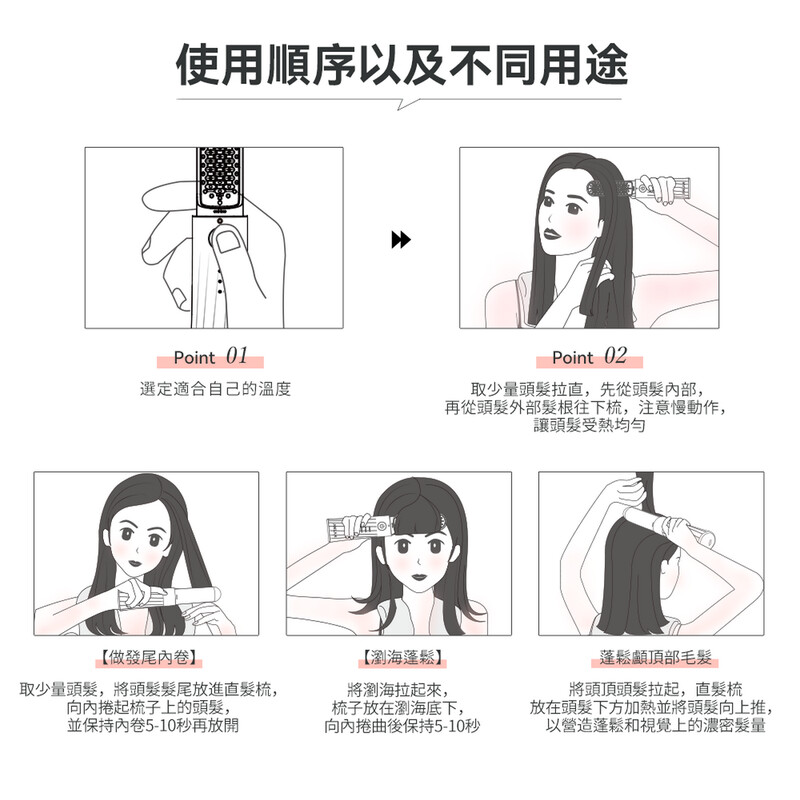 使用順序以及不同用途

Point 01

選定適合自己的溫度

Point 02

取少量頭髮拉直，先從頭髮內部，再從頭髮外部髮根往下梳，注意慢動作，讓頭髮受熱均勻

【做發尾內卷】

取少量頭髮，將頭髮髮尾放進直髮梳，向內捲起梳子上的頭髮，並保持內卷5-10秒再放開

【瀏海蓬鬆】

將瀏海拉起來，梳子放在瀏海底下，向內捲曲後保持5-10秒

蓬鬆顱頂部毛髮

將頭頂頭髮拉起，直髮梳放在頭髮下方加熱並將頭髮向上推，以營造蓬鬆和視覺上的濃密髮量