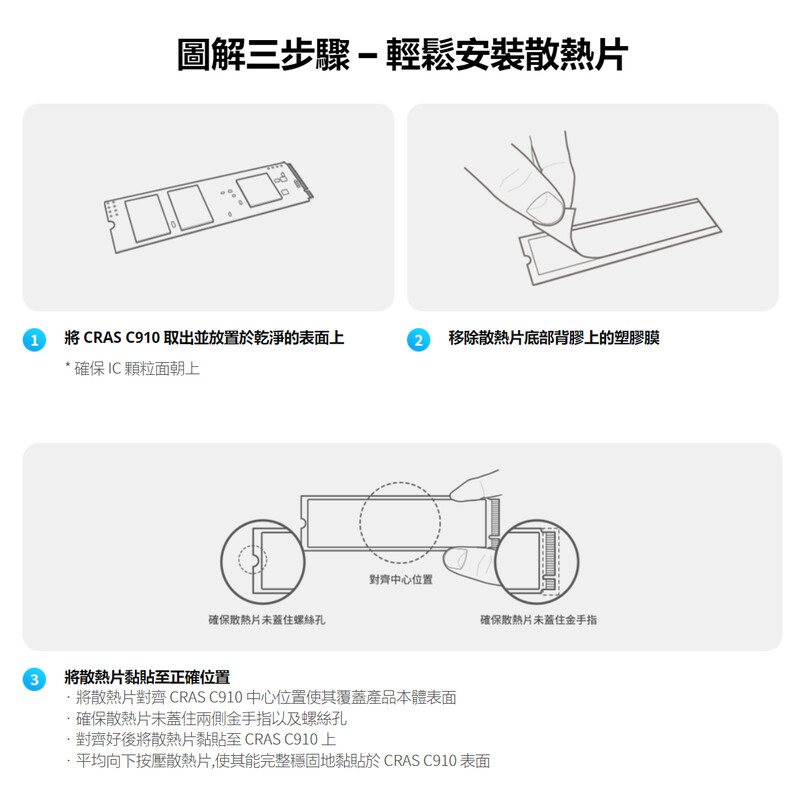 圖解三步驟 – 輕鬆安裝散熱片

1 將 CRAS C910 取出並放置於乾淨的表面上
* 確保 IC 顆粒面朝上

2 移除散熱片底部背膠上的塑膠膜

對齊中心位置

確保散熱片未蓋住螺絲孔

確保散熱片未蓋住金手指

3 將散熱片黏貼至正確位置
· 將散熱片對齊 CRAS C910 中心位置使其覆蓋產品本體表面
· 確保散熱片未蓋住兩側金手指以及螺絲孔
· 對齊好後將散熱片黏貼至 CRAS C910 上
· 平均向下按壓散熱片,使其能完整穩固地黏貼於 CRAS C910 表面