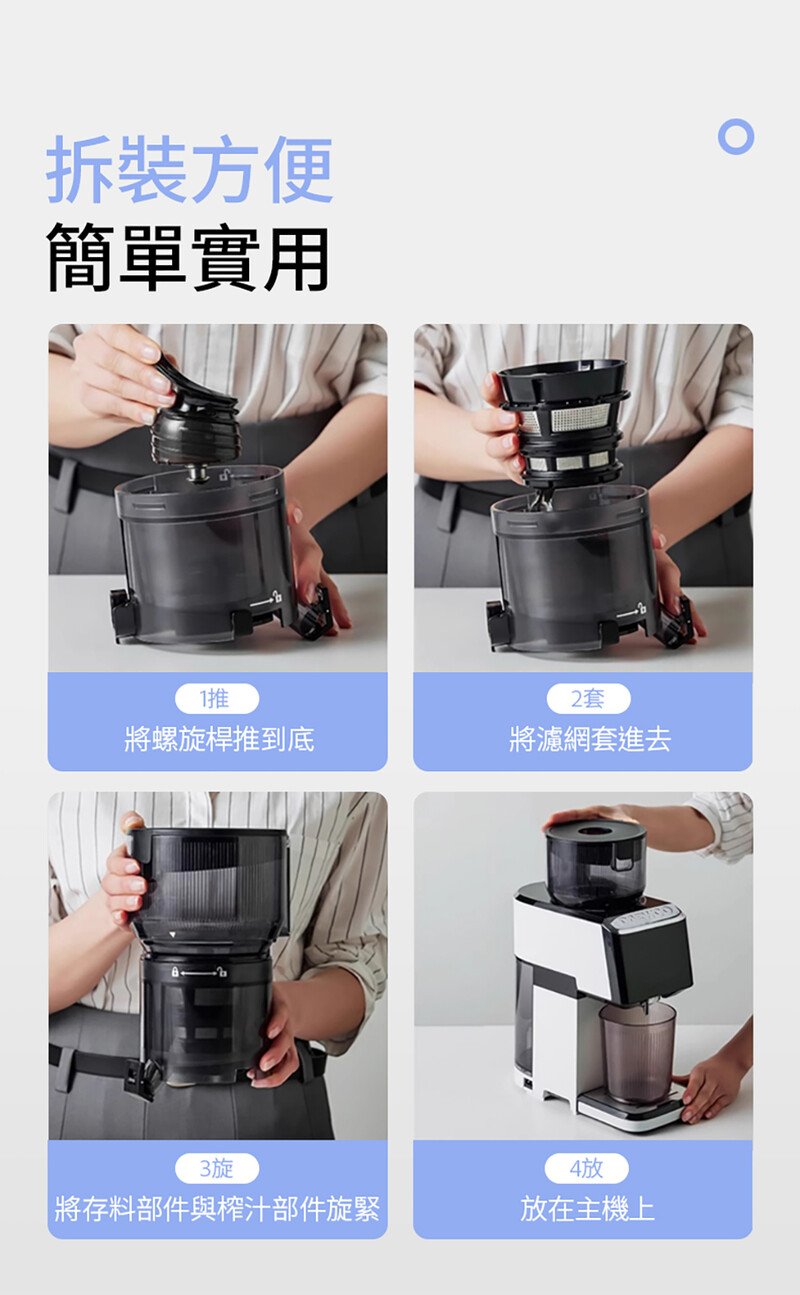 拆裝方便
簡單實用

1推
將螺旋桿推到底

2套
將濾網套進去

3旋
將存料部件與榨汁部件旋緊

4放
放在主機上