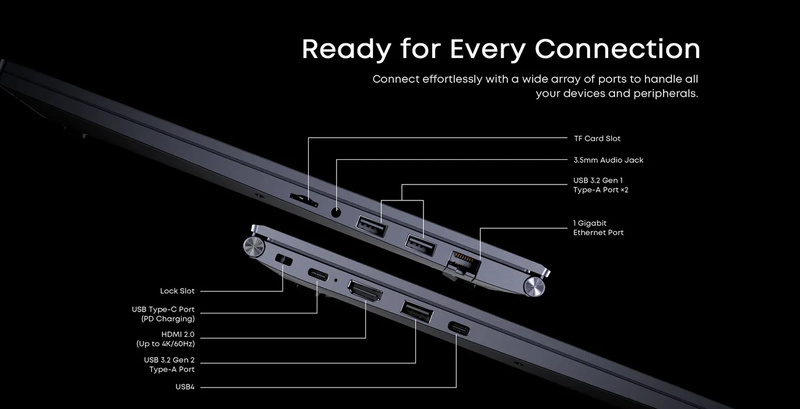 Ready for Every Connection

Connect effortlessly with a wide array of ports to handle all your devices and peripherals.

TF Card Slot

3.5mm Audio Jack

USB 3.2 Gen 1
Type-A Port ×2

1 Gigabit
Ethernet Port

Lock Slot

USB Type-C Port
(PD Charging)

HDMI 2.0
(Up to 4K/60Hz)

USB 3.2 Gen 2
Type-A Port

USB4